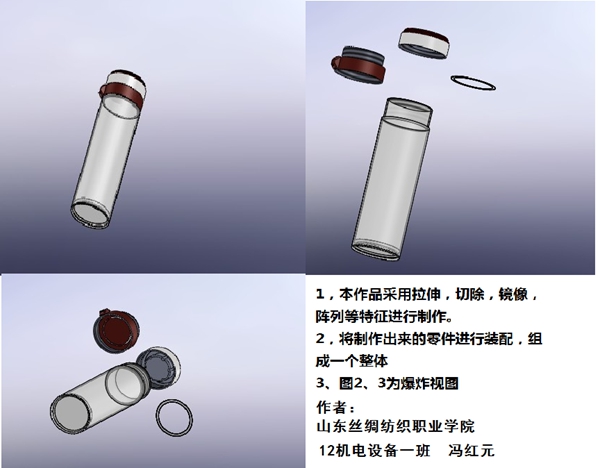 1，本作品采用拉伸，切除，镜像，阵列等特征进行制作。

2，将制作出来的零件进行装配，组成一个整体

3、图2、3为爆炸视图

作者：

山东丝绸纺织职业学院

12机电设备一班　冯红元